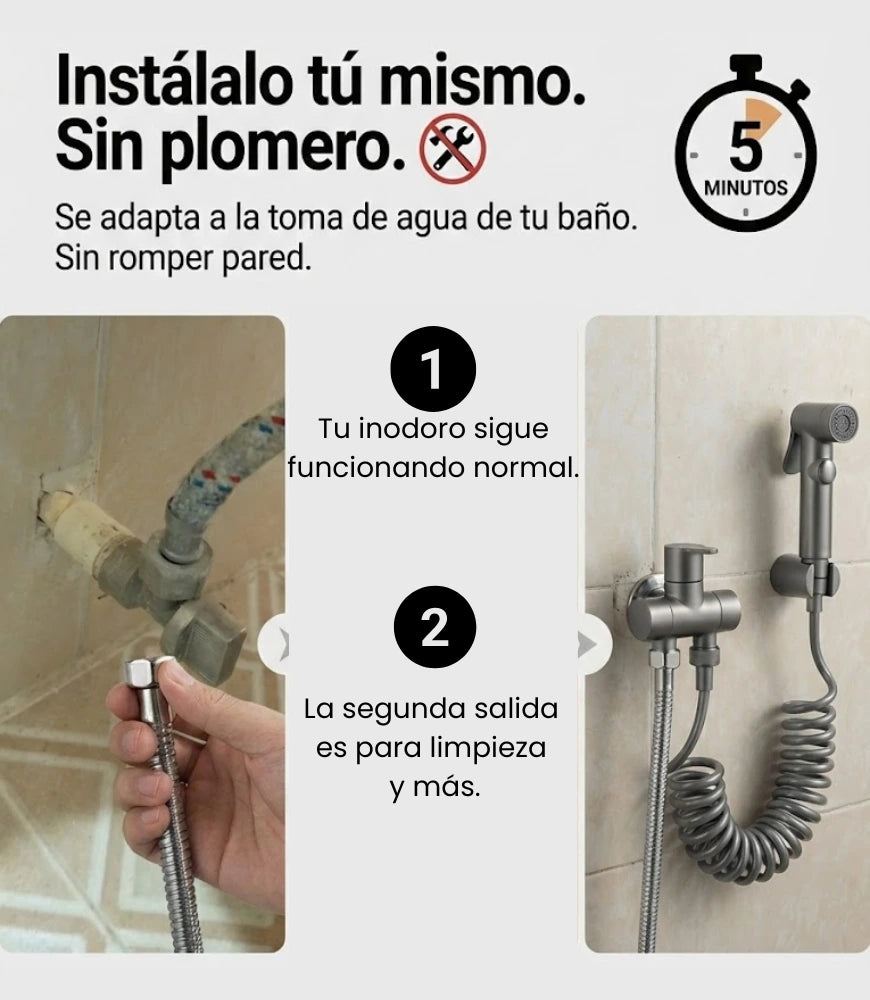 Instálalo tú mismo.
Sin plomero.

5
MINUTOS

Se adapta a la toma de agua de tu baño.
Sin romper pared.

1
Tu inodoro sigue funcionando normal.

2
La segunda salida es para limpieza y más.