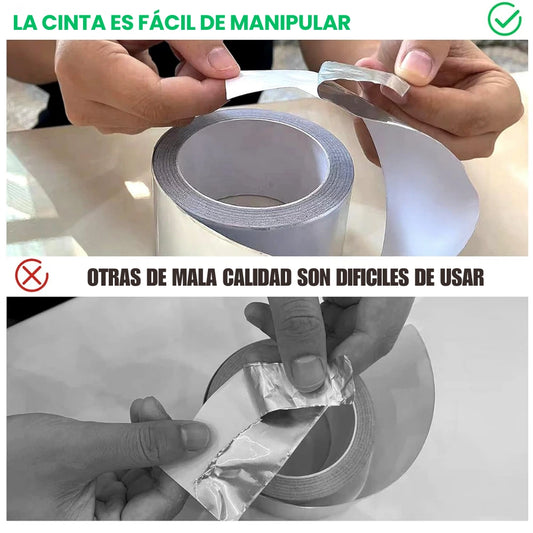 LA CINTA ES FÁCIL DE MANIPULAR

OTRAS DE MALA CALIDAD SON DIFICILES DE USAR