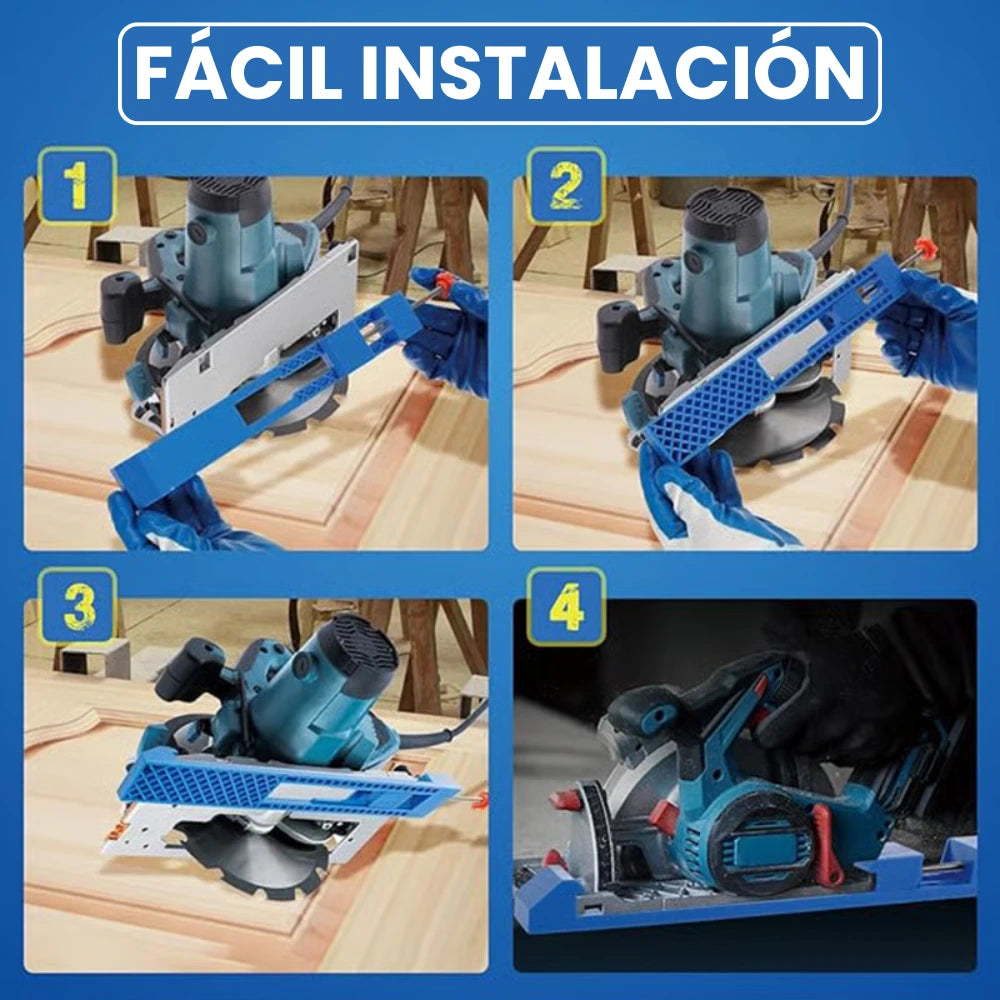 FÁCIL INSTALACIÓN

1

2

3

4