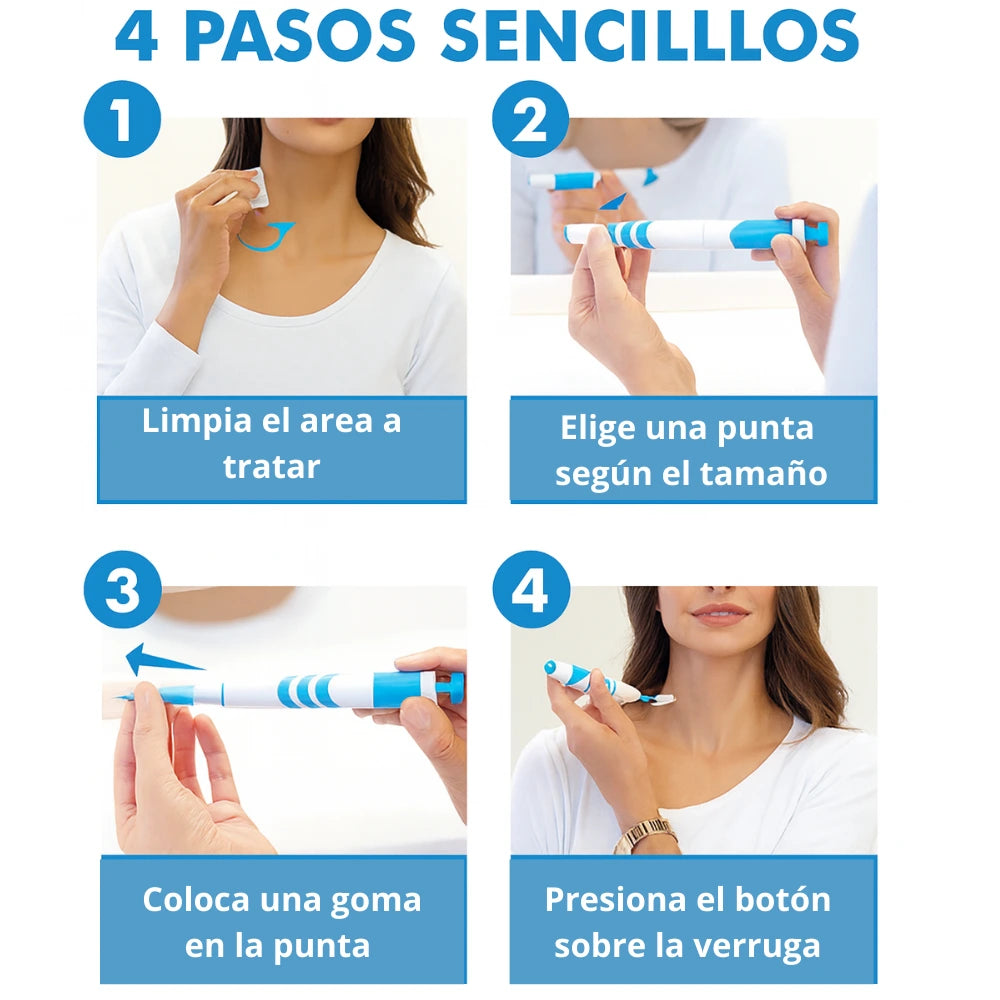 4 PASOS SENCILLLOS

1

Limpia el area a tratar

2

Elige una punta según el tamaño

3

Coloca una goma en la punta

4

Presiona el botón sobre la verruga