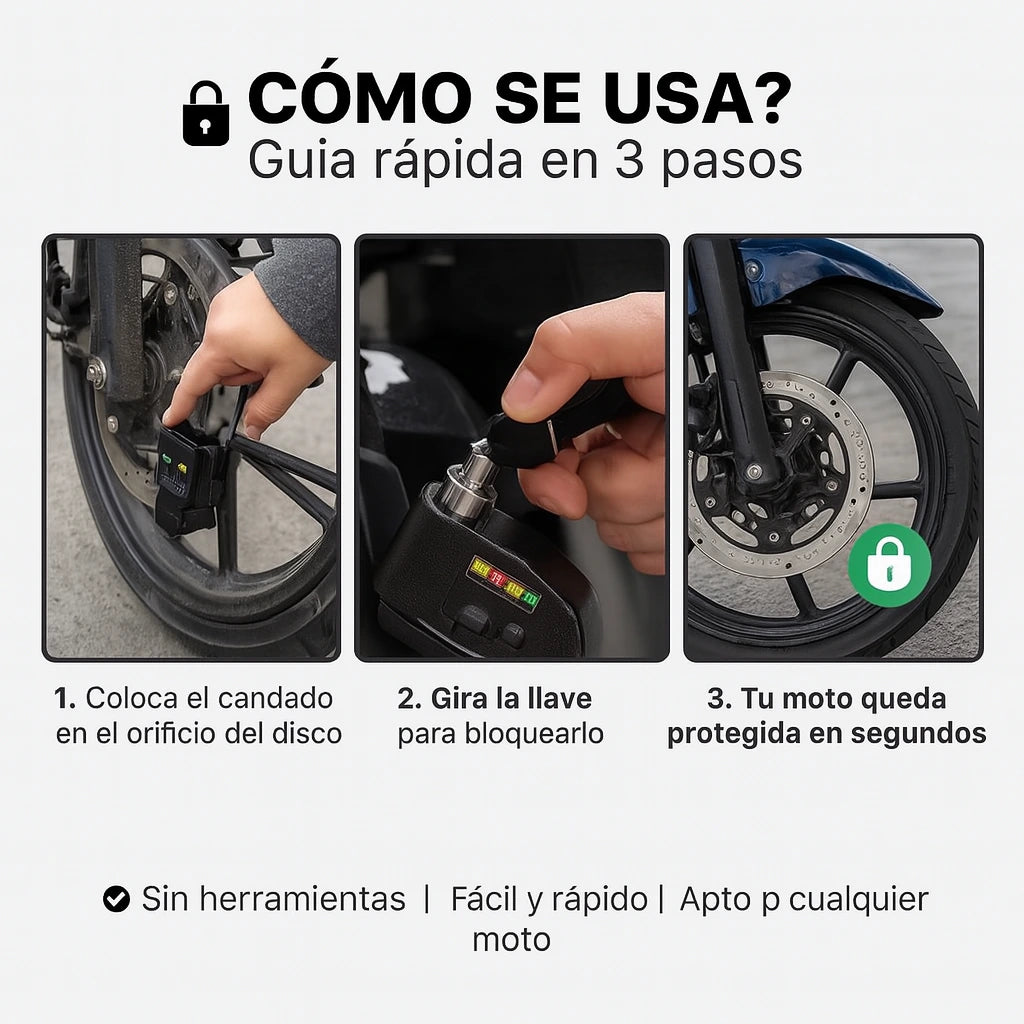 CÓMO SE USA?
Guia rápida en 3 pasos

1. Coloca el candado en el orificio del disco

2. Gira la llave para bloquearlo

3. Tu moto queda protegida en segundos

Sin herramientas | Fácil y rápido | Apto p cualquier moto