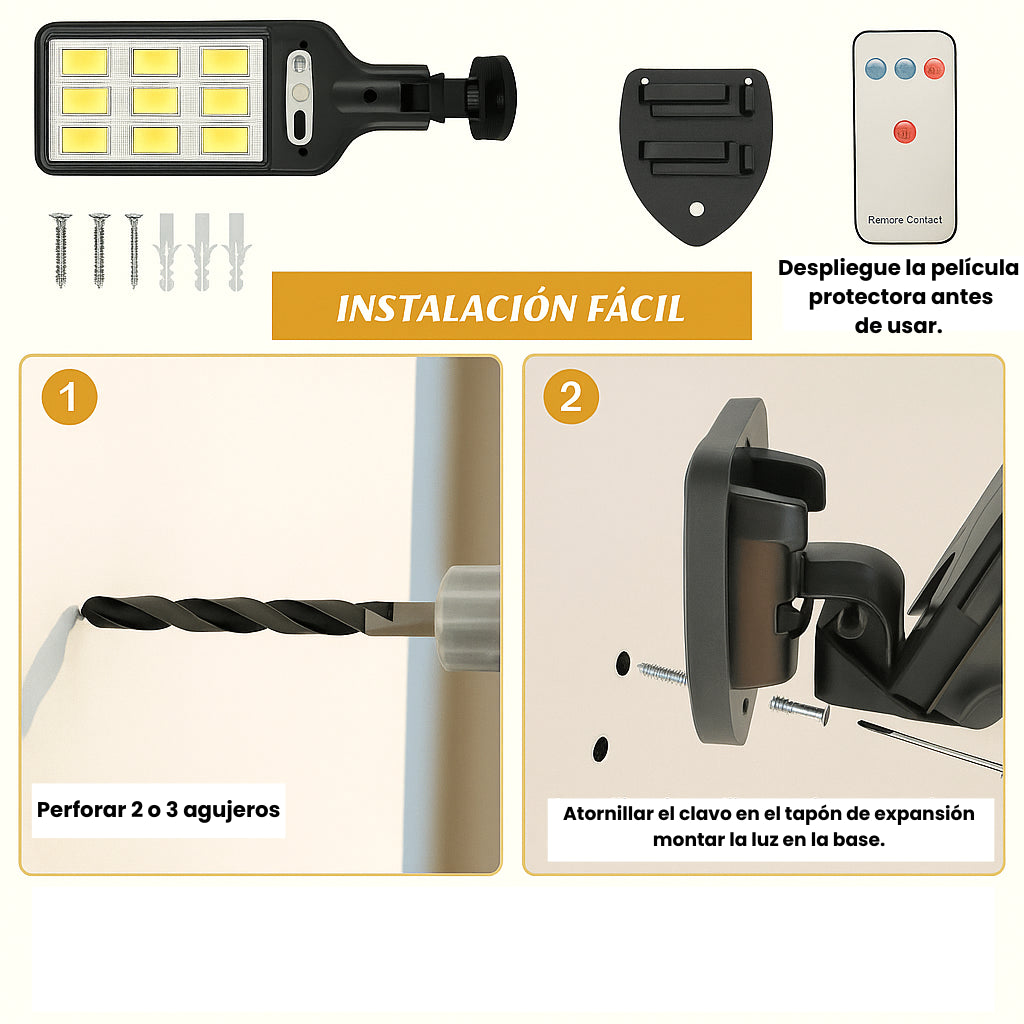 Remore Contact

Despliegue la película protectora antes de usar.

INSTALACIÓN FÁCIL

1

Perforar 2 o 3 agujeros

2

Atornillar el clavo en el tapón de expansión montar la luz en la base.